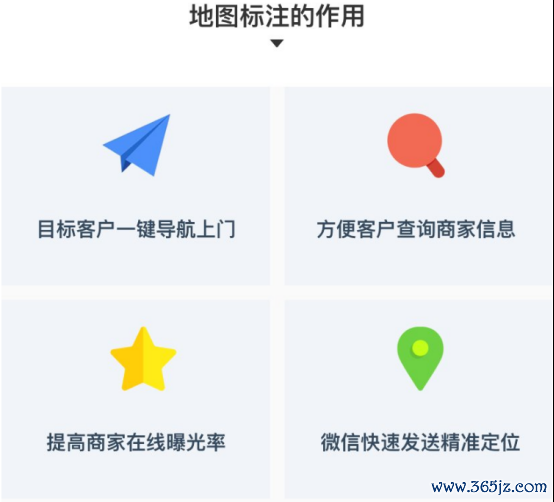 地图标注的作用

目标客户一键导航上门

方便客户查询商家信息

提高商家在线曝光率

微信快速发送精准定位

www.365jz.com